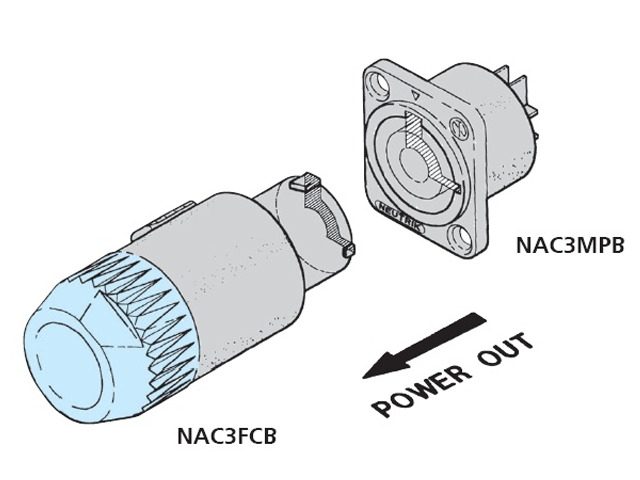 NEUTRIK

NAC3MPB

POWER OUT

NAC3FCB