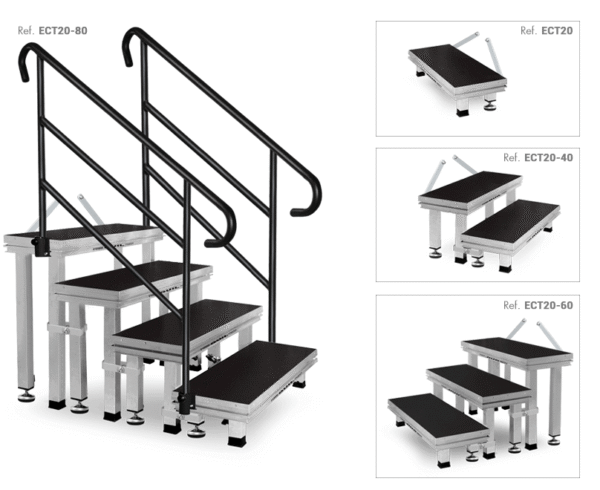 Ref. ECT20-80

Ref. ECT20

Ref. ECT20-40

Ref. ECT20-60