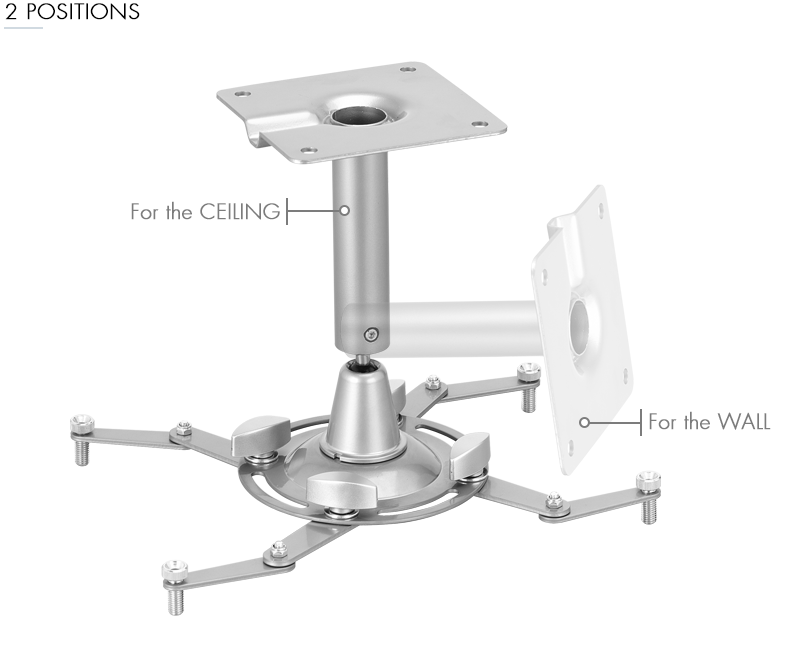 2 POSITIONS

For the CEILING

For the WALL